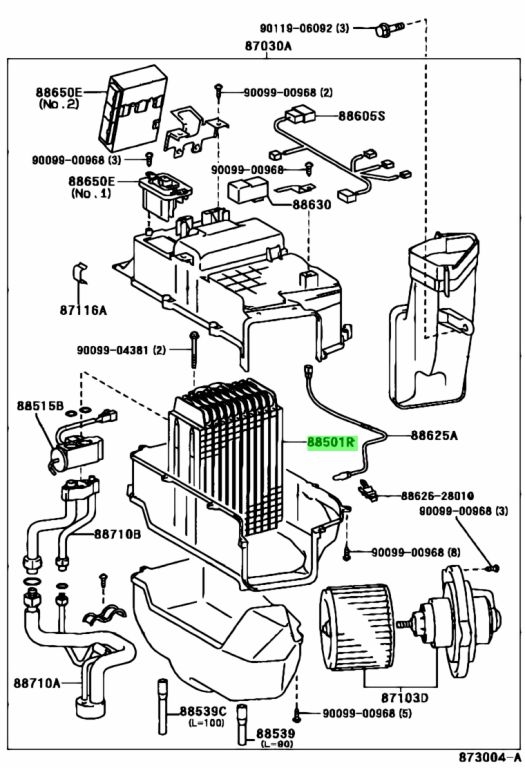 90119-06092 (3)
87030A
88650E
(No.2)
90099-00968 (2)
88605S
90099-00968 (3)
90099-00968
88650E
(No.1)
88630
87116A
90099-04381 (2)
88515B
88501R
88625A
88626-28010
90099-00968 (3)
88710B
90099-00968 (8)
88710A
87103D
88539C
(L=100)
88539
(L=80)
90099-00968 (5)
873004-A